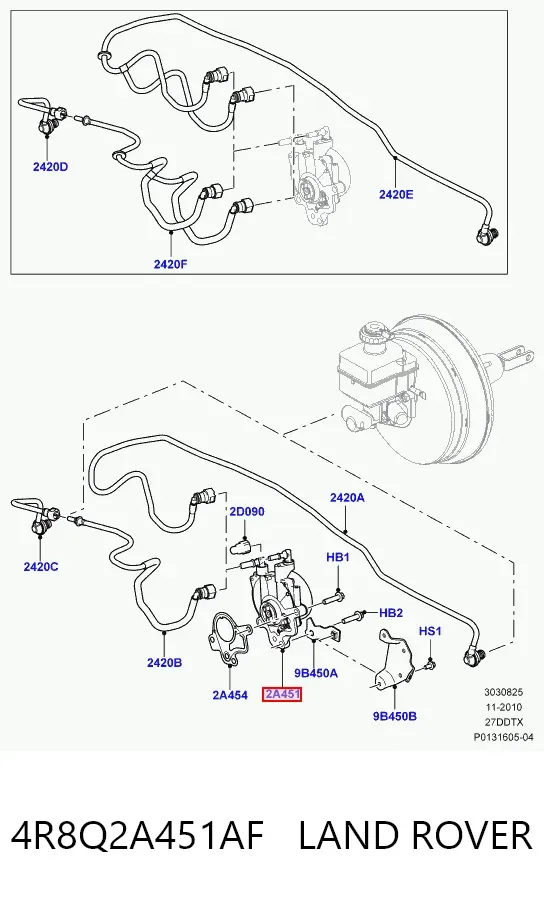 2420D

2420E

2420F

2420A

2D090

2420C

HB1

HB2

HS1

2420B

9B450A

2A454

2A451

9B450B

3030825
11-2010
27DDTX
P0131605-04

4R8Q2A451AF LAND ROVER