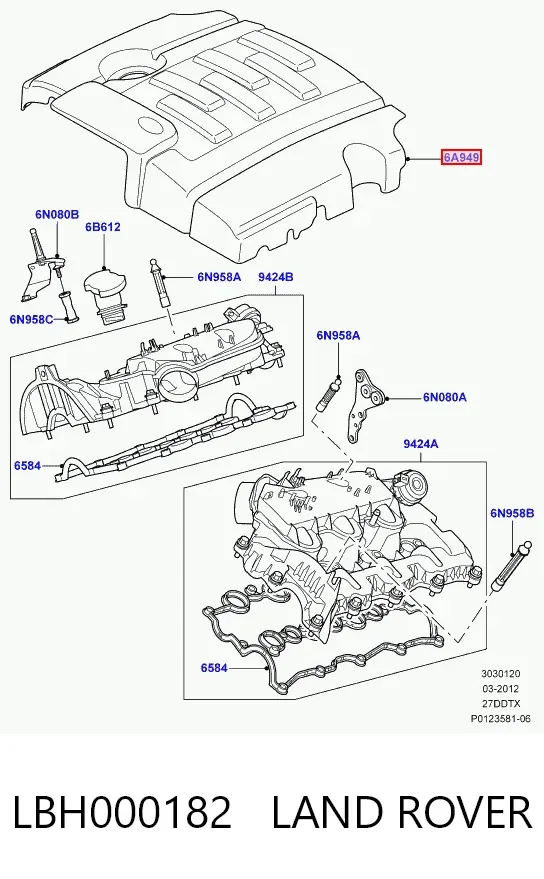 6A949

6N080B

6B612

6N958A

9424B

6N958C

6N958A

6N080A

6584

9424A

6N958B

6584

3030120
03-2012
27DDTX
P0123581-06

LBH000182 LAND ROVER