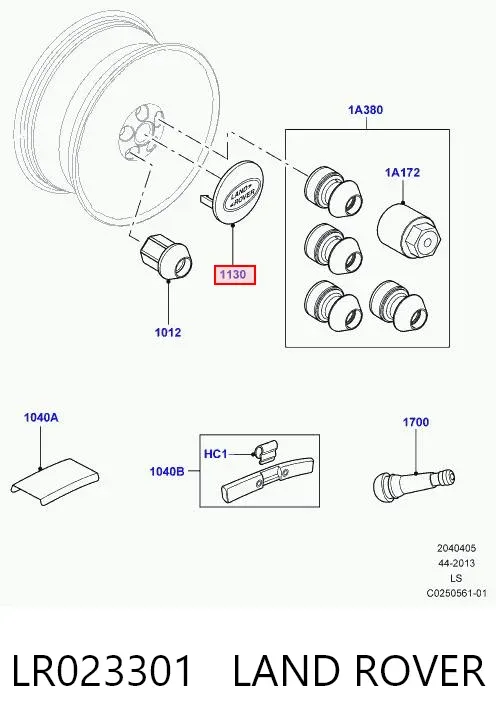 1A380

1A172

LAND ROVER

1130

1012

1040A

HC1

1040B

1700

2040405
44-2013
LS
C0250561-01

LR023301 LAND ROVER