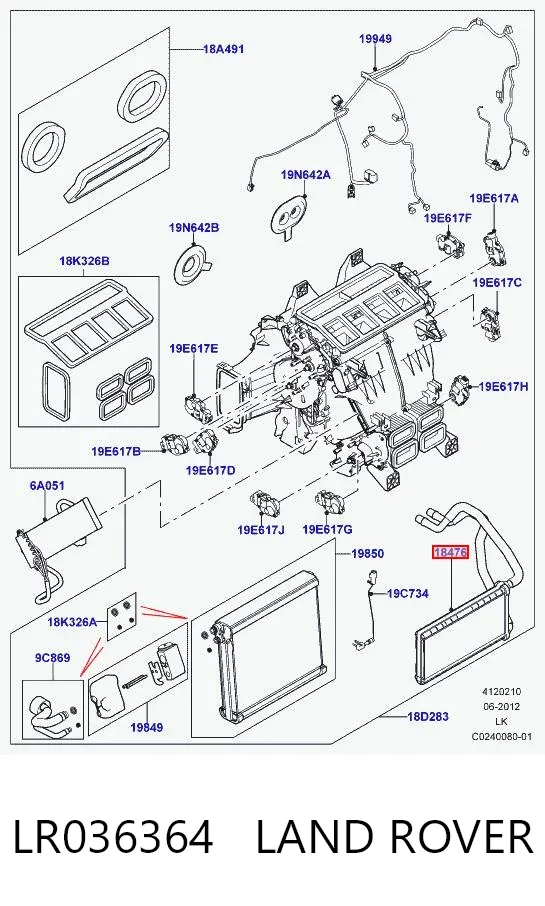 18A491
19949
19N642A
19E617A
19E617F
19N642B
18K326B
19E617C
19E617E
19E617H
19E617B
19E617D
6A051
19E617J
19E617G
19850
18476
19C734
18K326A
9C869
19849
18D283
4120210
06-2012
LK
C0240080-01

LR036364 LAND ROVER