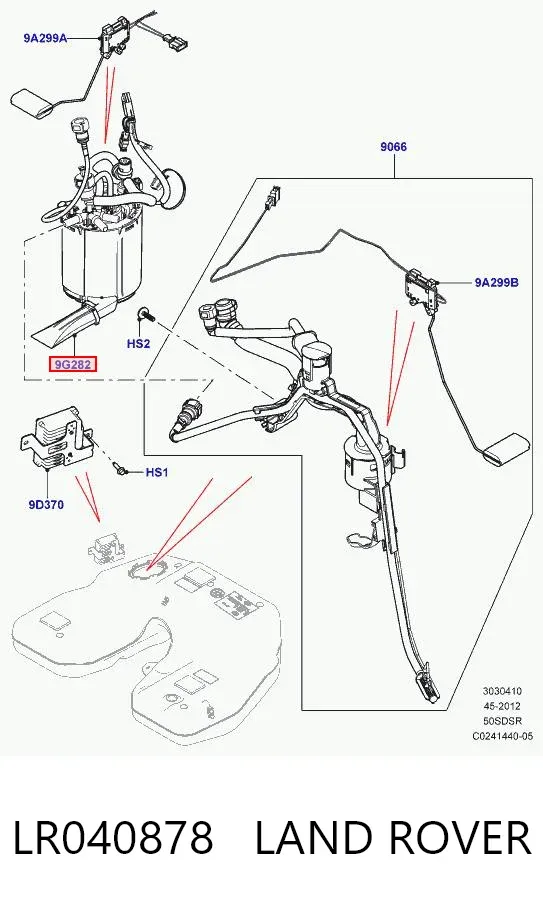 9A299A

9066

9A299B

HS2

9G282

HS1

9D370

3030410
45-2012
50SDSR
C0241440-05

LR040878 LAND ROVER