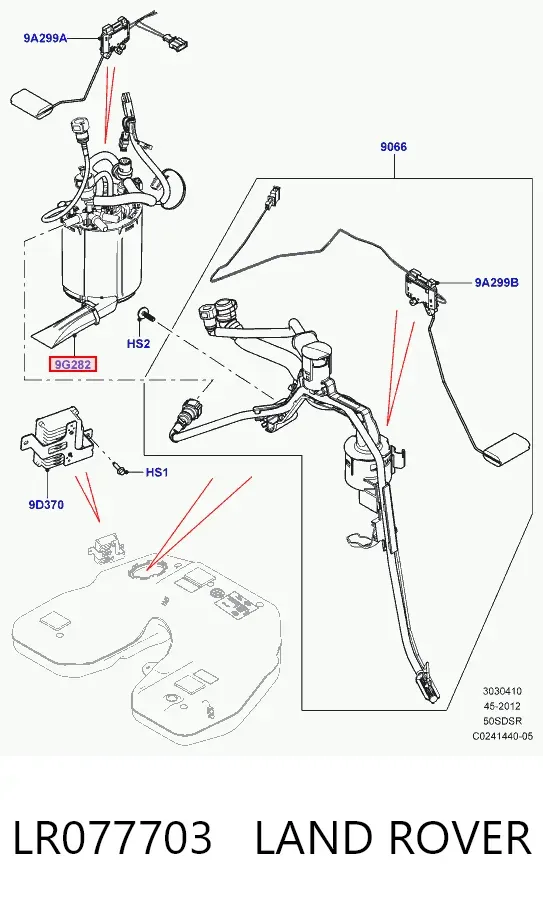 9A299A

9066

9A299B

HS2

9G282

HS1

9D370

3030410
45-2012
50SDSR
C0241440-05

LR077703 LAND ROVER