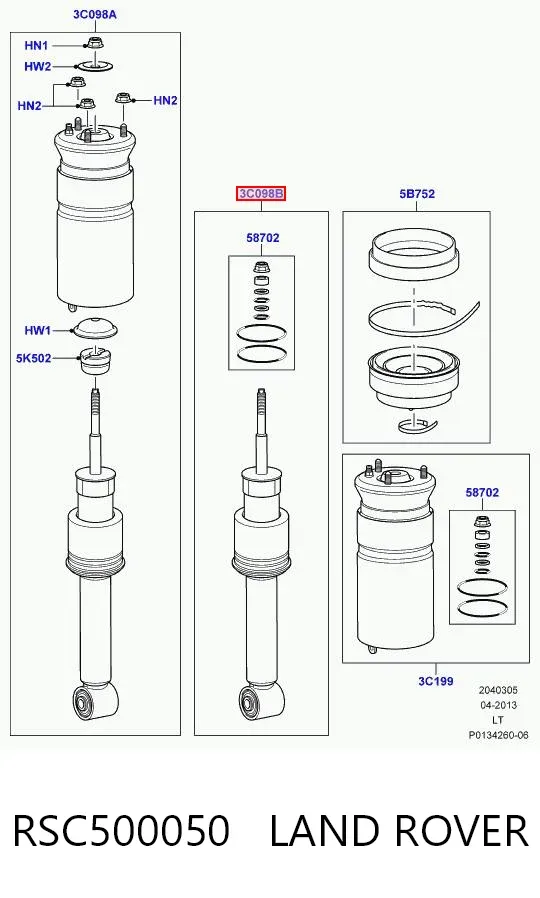 3C098A
HN1
HW2
HN2
HN2
HW1
5K502
3C098B
58702
5B752
58702
3C199
2040305
04-2013
LT
P0134260-06

RSC500050 LAND ROVER