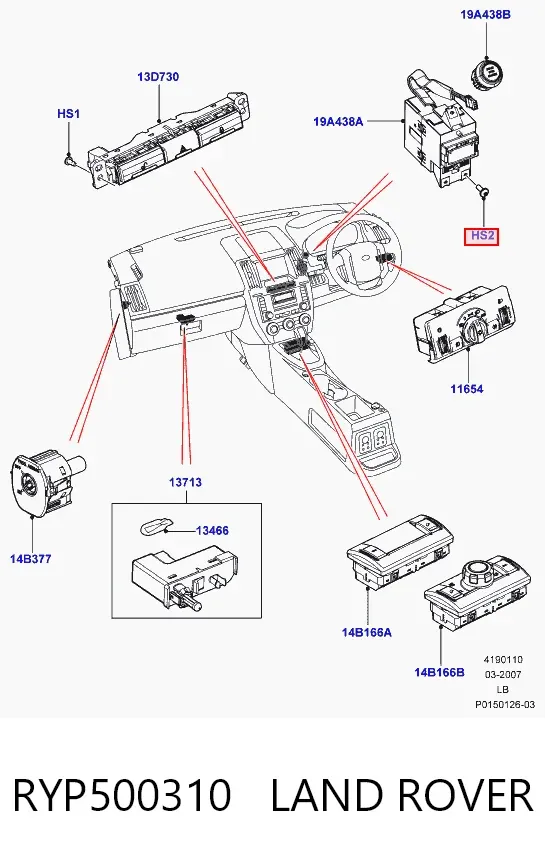 19A438B

13D730

HS1

19A438A

HS2

11654

13713

13466

14B377

14B166A

14B166B

4190110
03-2007
LB
P0150126-03

RYP500310 LAND ROVER