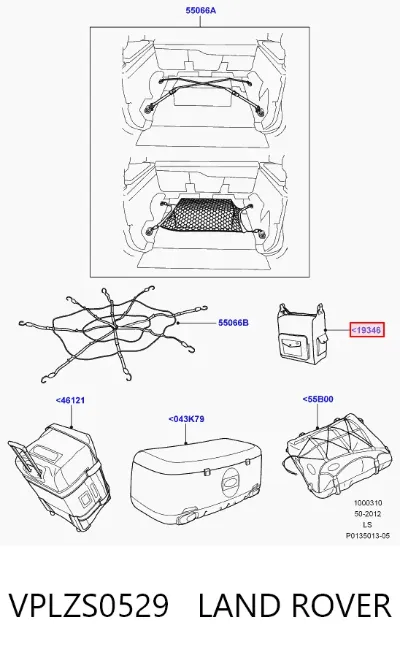 55066A

55066B

<19346

<46121

<043K79

<55B00

1000310
50-2012
LS
P0135013-05

VPLZS0529 LAND ROVER