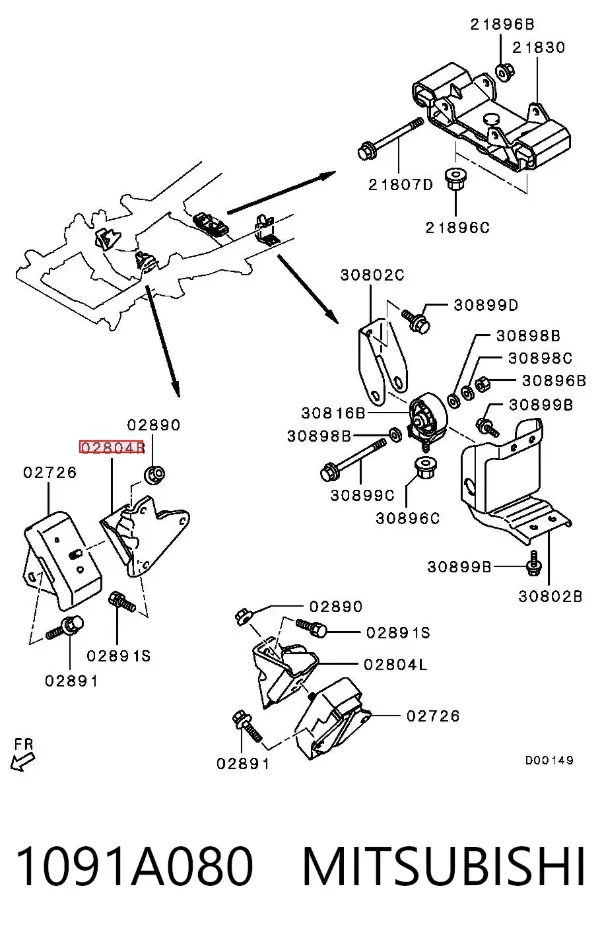 21896B
21830
21807D
21896C
30802C
30899D
30898B
30898C
30896B
30816B
30899B
30898B
30899C
30896C
30899B
30802B
02890
02804R
02726
02891S
02891
02890
02891S
02804L
02726
02891
FR
D00149
1091A080 MITSUBISHI