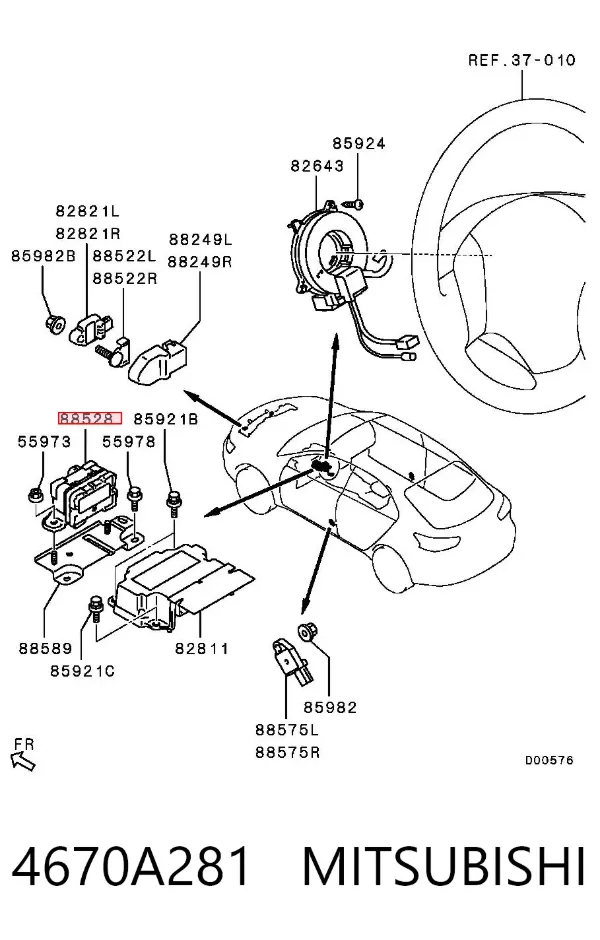 REF.37-010

85924
82643

82821L
82821R
85982B
88522L
88522R
88249L
88249R

88528
85921B
55973
55978

88589
85921C
82811

85982
88575L
88575R

FR

D00576

4670A281 MITSUBISHI