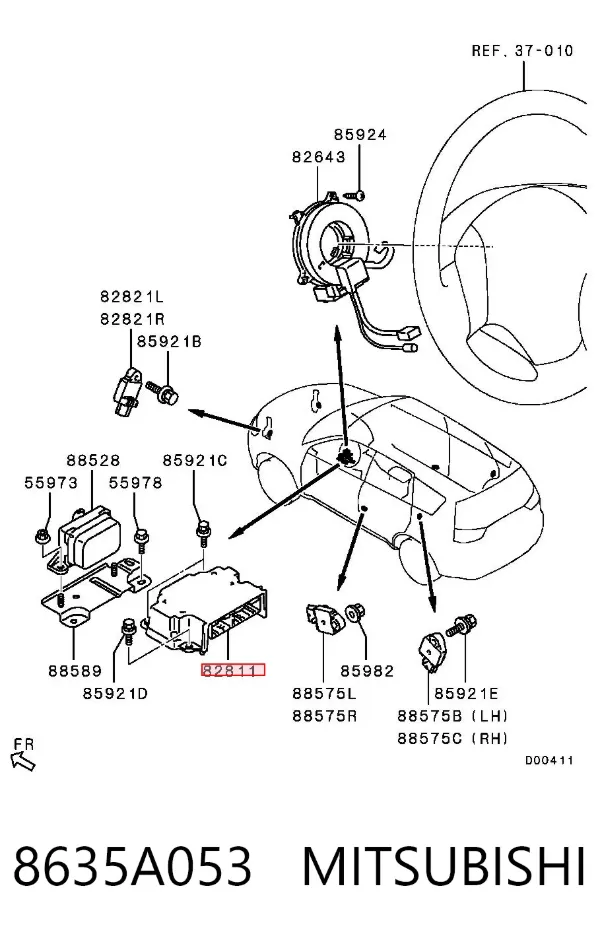 REF. 37-010

85924
82643

82821L
82821R
85921B

88528
85921C
55973
55978

88589
85921D
82811

85982
88575L
88575R

85921E
88575B (LH)
88575C (RH)

FR

D00411

8635A053 MITSUBISHI