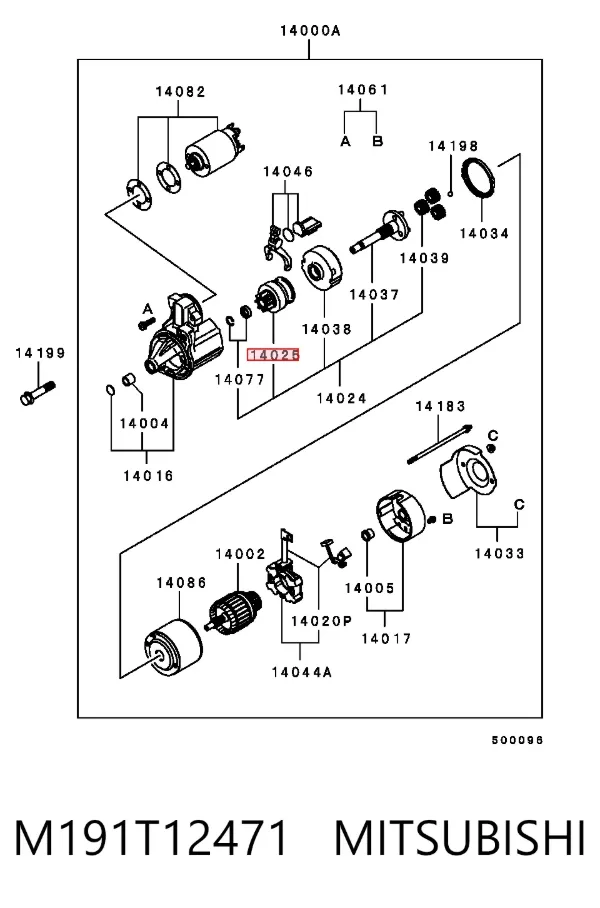 14000A
14082
14061
A B
14198
14046
14034
14039
14037
A
14038
14025
14199
14077
14024
14004
14016
14183
C
B
C
14033
14002
14086
14005
14020P
14017
14044A
500096

M191T12471 MITSUBISHI