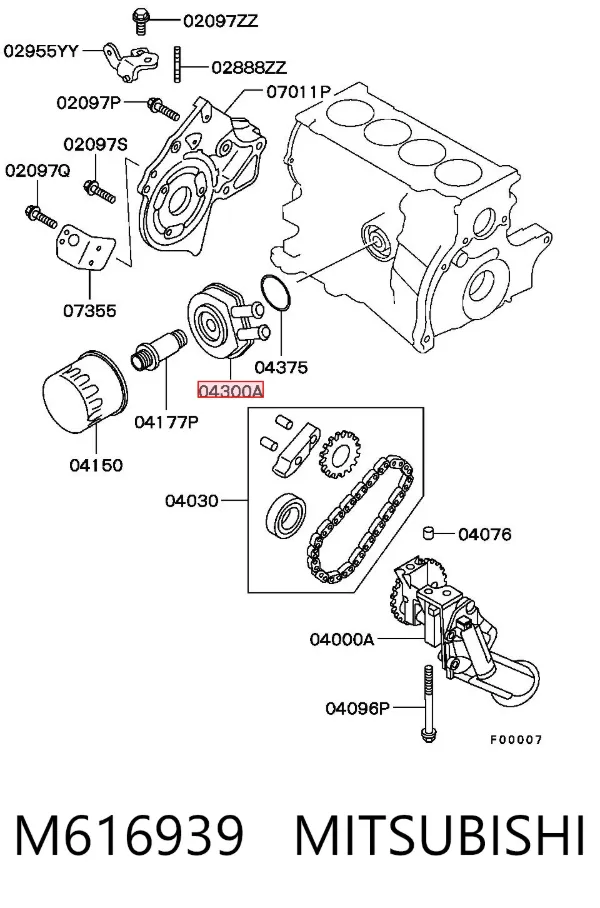 02097ZZ
02955YY
02888ZZ
02097P
07011P
02097S
02097Q
07355
04375
04300A
04177P
04150
04030
04076
04000A
04096P
F00007

M616939 MITSUBISHI