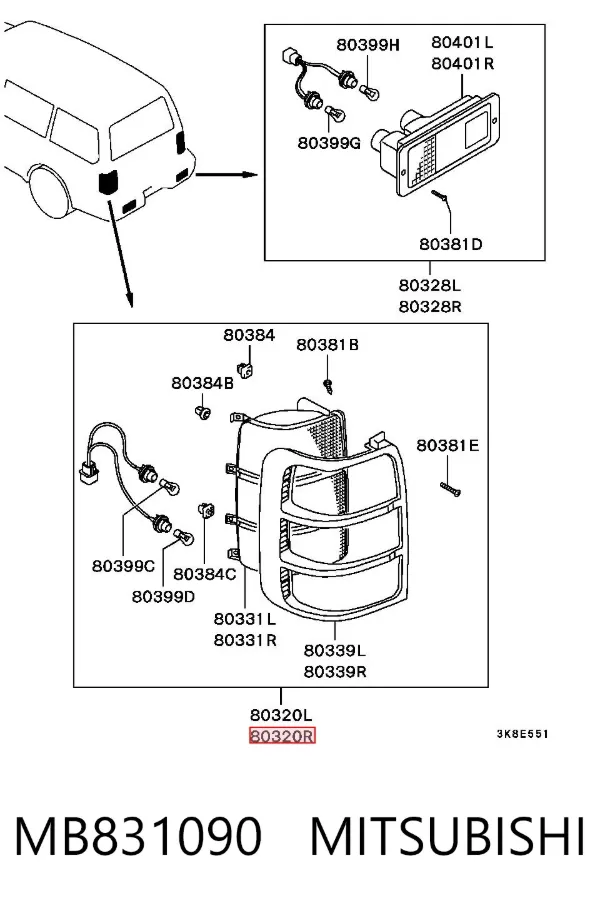 80399H
80401L
80401R
80399G
80381D
80328L
80328R

80384
80381B
80384B
80381E
80399C
80384C
80399D
80331L
80331R
80339L
80339R
80320L
80320R

3K8E551

MB831090 MITSUBISHI