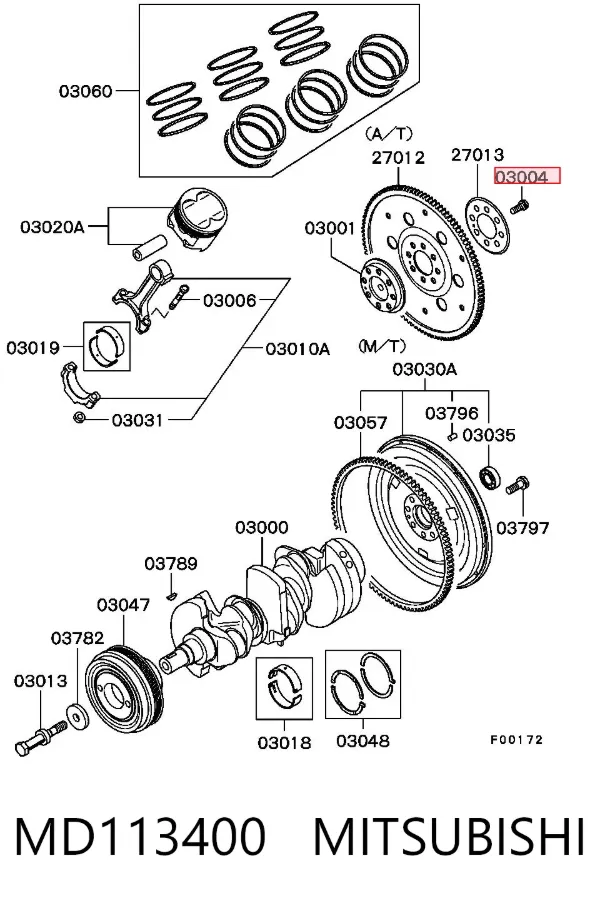 03060

(A/T)

27012

27013

03004

03020A

03001

03006

03019

03010A

(M/T)

03030A

03031

03057

03796

03035

03797

03000

03789

03047

03782

03013

03018

03048

F00172

MD113400 MITSUBISHI