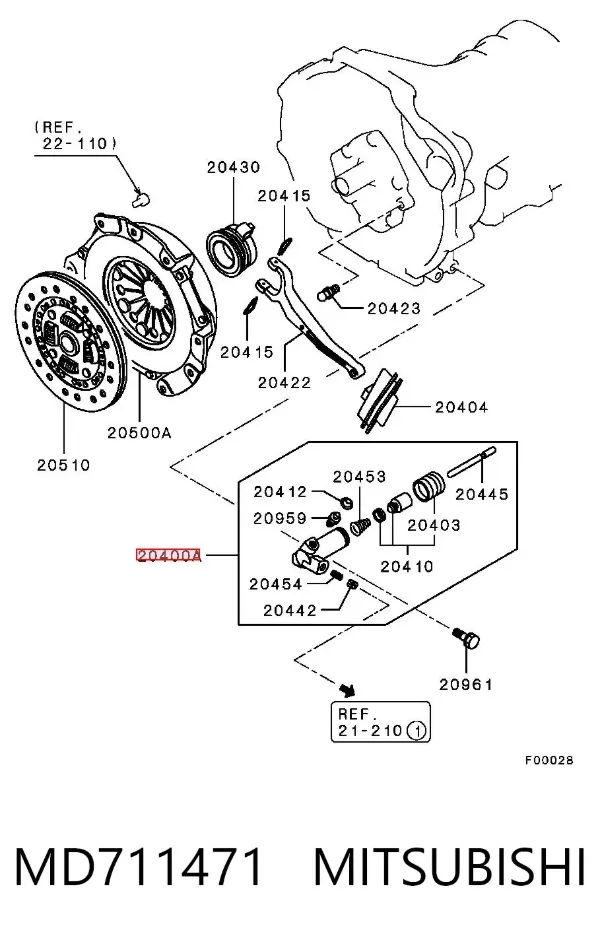 (REF. 22-110)

20430

20415

20423

20415

20422

20404

20500A

20510

20412

20453

20445

20959

20403

20400A

20410

20454

20442

20961

REF. 21-210 ①

F00028

MD711471 MITSUBISHI