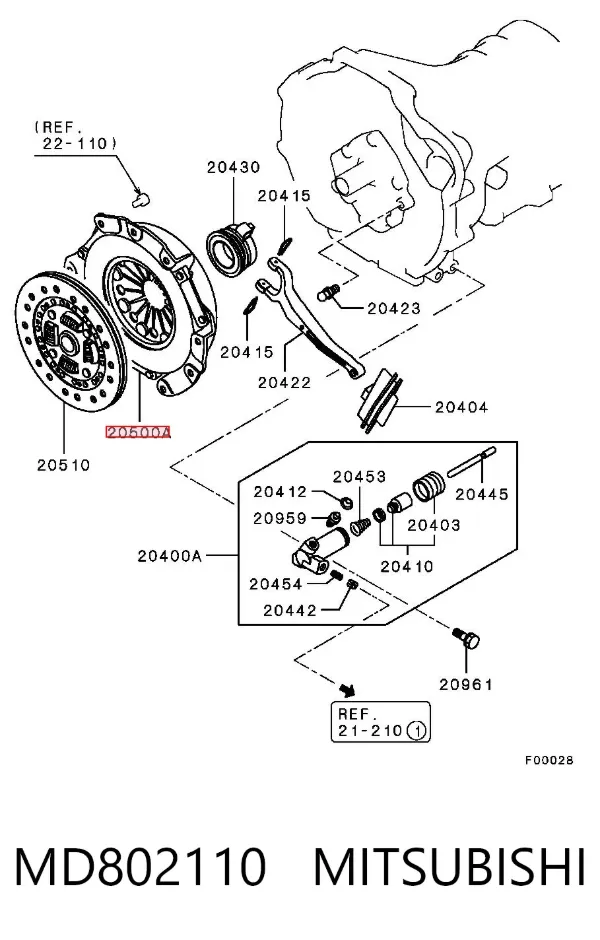 (REF.
22-110)

20430

20415

20423

20415

20422

20404

20500A

20510

20412

20453

20445

20959

20403

20400A

20410

20454

20442

20961

REF.
21-210 ①

F00028

MD802110 MITSUBISHI