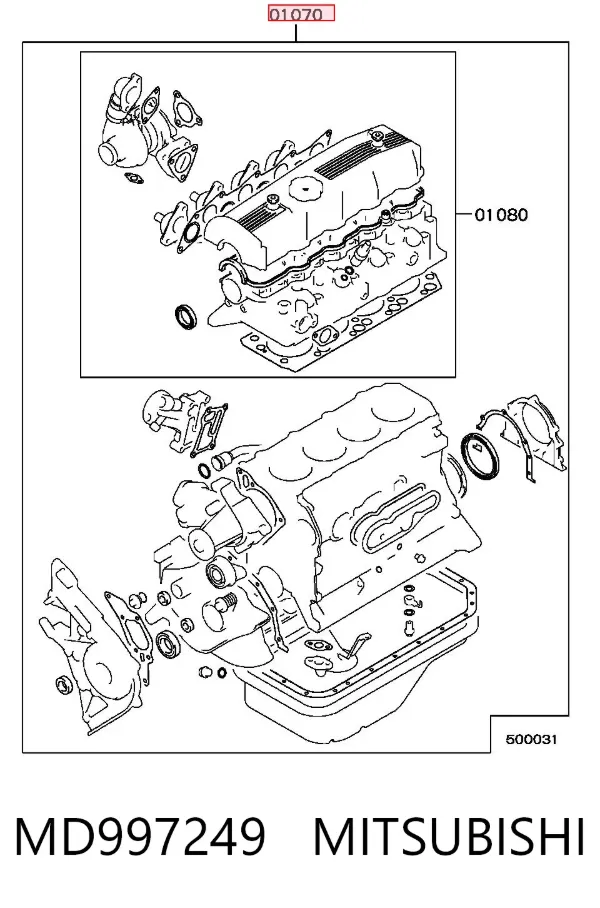 01070

01080

500031

MD997249 MITSUBISHI