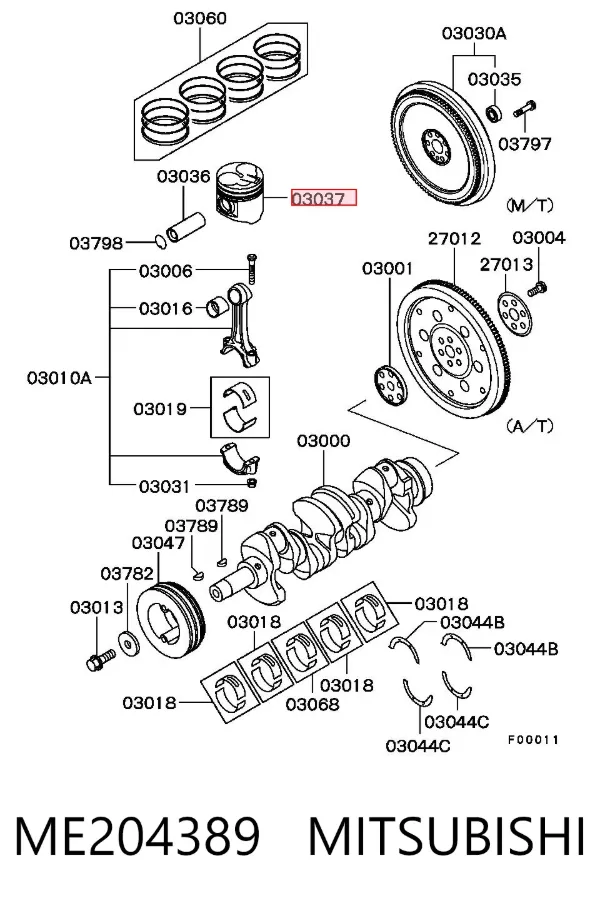 03060
03030A
03035
03797
03036
03037
(M/T)
03798
27012
03004
03006
03001
27013
03016
03010A
03019
(A/T)
03000
03031
03789
03789
03047
03782
03013
03018
03018
03044B
03044B
03018
03018
03068
03044C
03044C
F00011

ME204389 MITSUBISHI