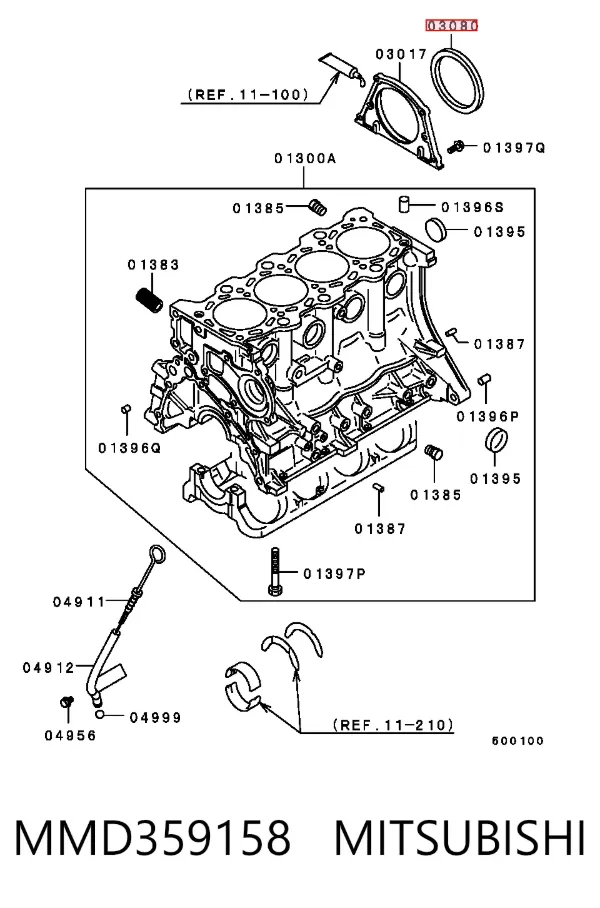 03080
03017
(REF.11-100)
01397Q
01300A
01385
01396S
01395
01383
01387
01396P
01396Q
01395
01385
01387
01397P
04911
04912
04999
04956
(REF.11-210)
600100

MMD359158 MITSUBISHI