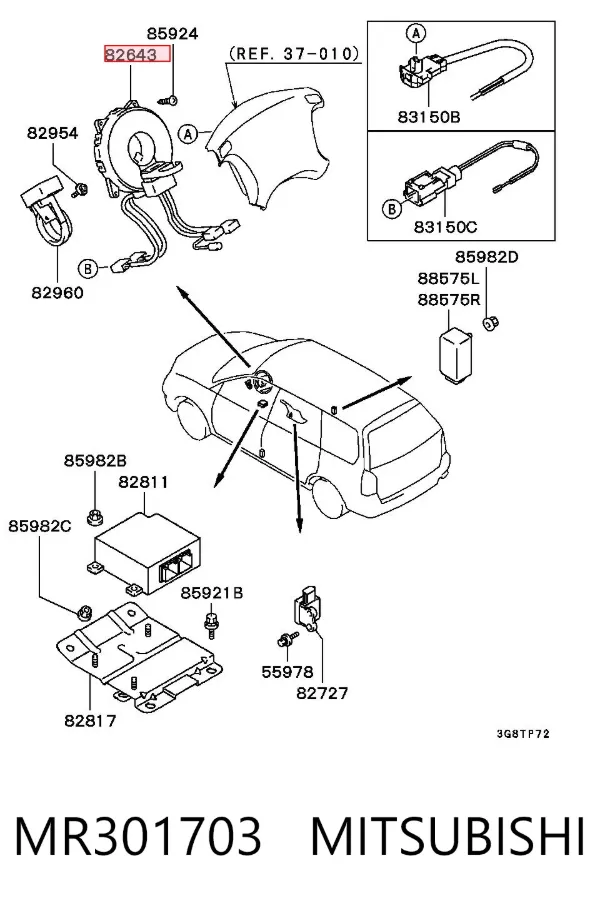 85924
82643
(REF. 37-010)
A
83150B
82954
A
B
83150C
B
82960
85982D
88575L
88575R
85982B
82811
85982C
85921B
55978
82727
82817
3G8TP72

MR301703 MITSUBISHI