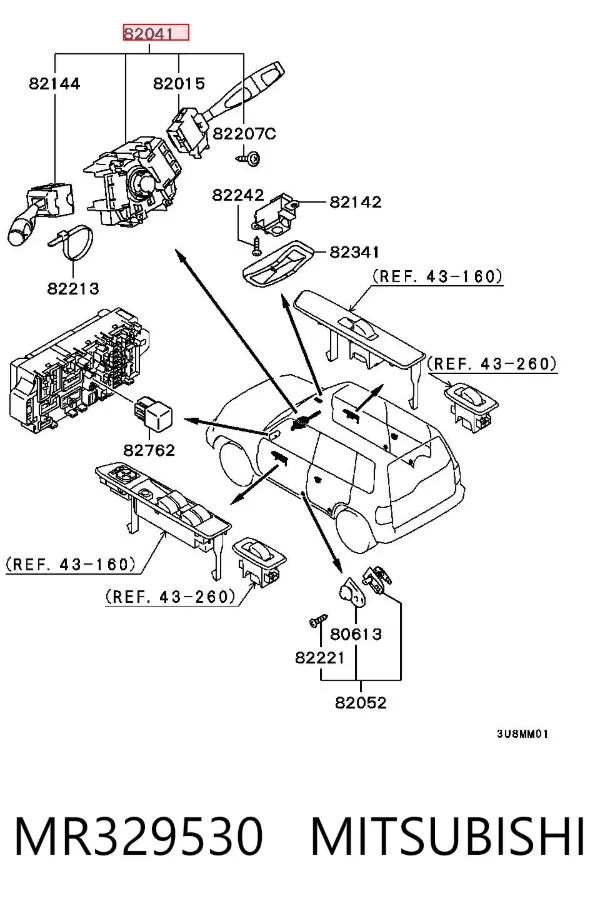 82041
82144
82015
82207C
82242
82142
82341
82213
(REF. 43-160)
(REF. 43-260)
82762
(REF. 43-160)
(REF. 43-260)
80613
82221
82052
3U8MM01

MR329530 MITSUBISHI