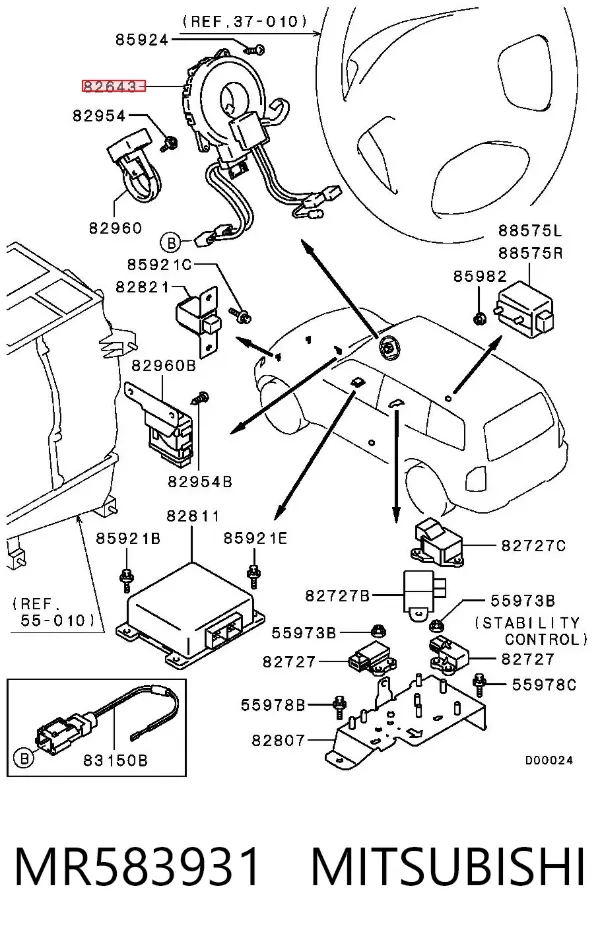 (REF.37-010)
85924
82643
82954
82960
B
85921C
82821
82960B
82954B
88575L
88575R
85982
82811
85921B
85921E
(REF. 55-010)
82727C
82727B
55973B
(STABILITY CONTROL)
55973B
82727
82727
55978C
55978B
82807
B
83150B
D00024

MR583931 MITSUBISHI