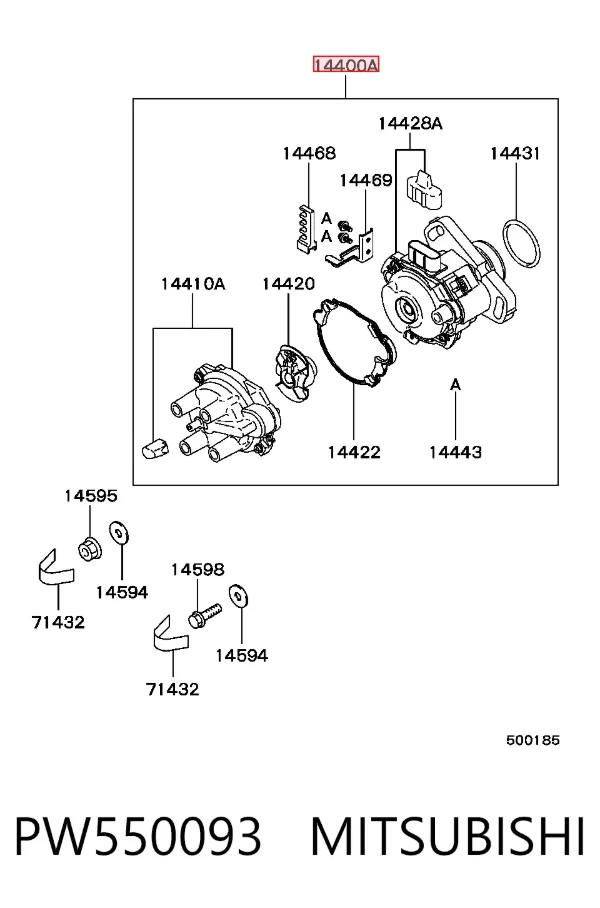 14400A

14428A

14468

14431

14469

A

A

14410A

14420

A

14422

14443

14595

14594

71432

14598

14594

71432

500185

PW550093 MITSUBISHI