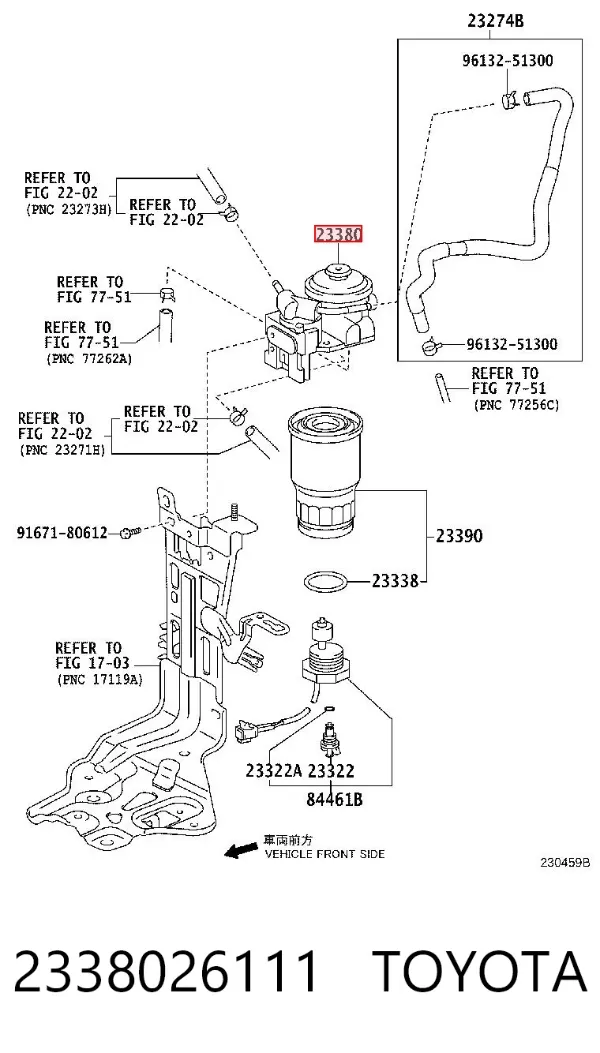 23274B

96132-51300

REFER TO
FIG 22-02
(PNC 23273H)

REFER TO
FIG 22-02

23380

REFER TO
FIG 77-51

REFER TO
FIG 77-51
(PNC 77262A)

96132-51300

REFER TO
FIG 77-51
(PNC 77256C)

REFER TO
FIG 22-02
(PNC 23271H)

REFER TO
FIG 22-02

91671-80612

23390

23338

REFER TO
FIG 17-03
(PNC 17119A)

23322A 23322

84461B

車両前方
VEHICLE FRONT SIDE

230459B

2338026111 TOYOTA