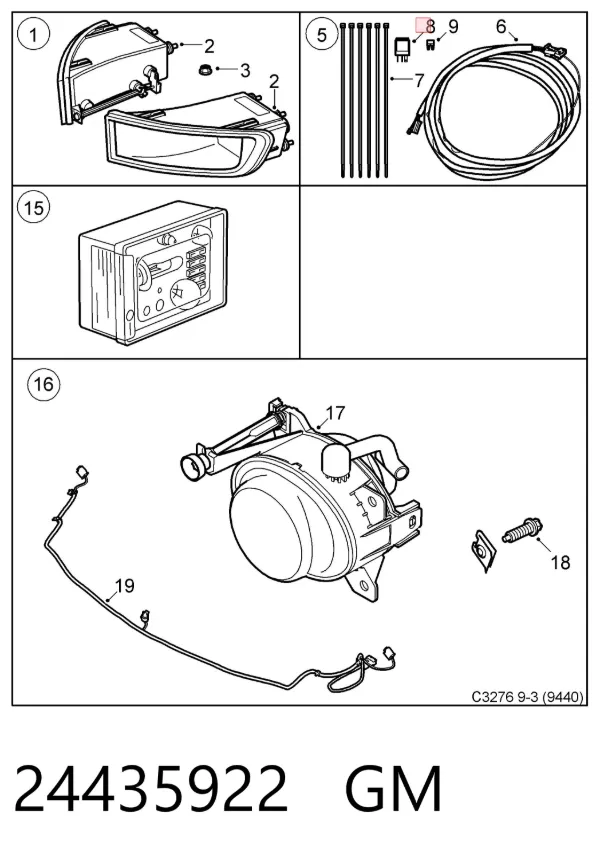 1
2
3
2
5
8
9
6
7
15
16
17
18
19
C3276 9-3 (9440)

24435922 GM