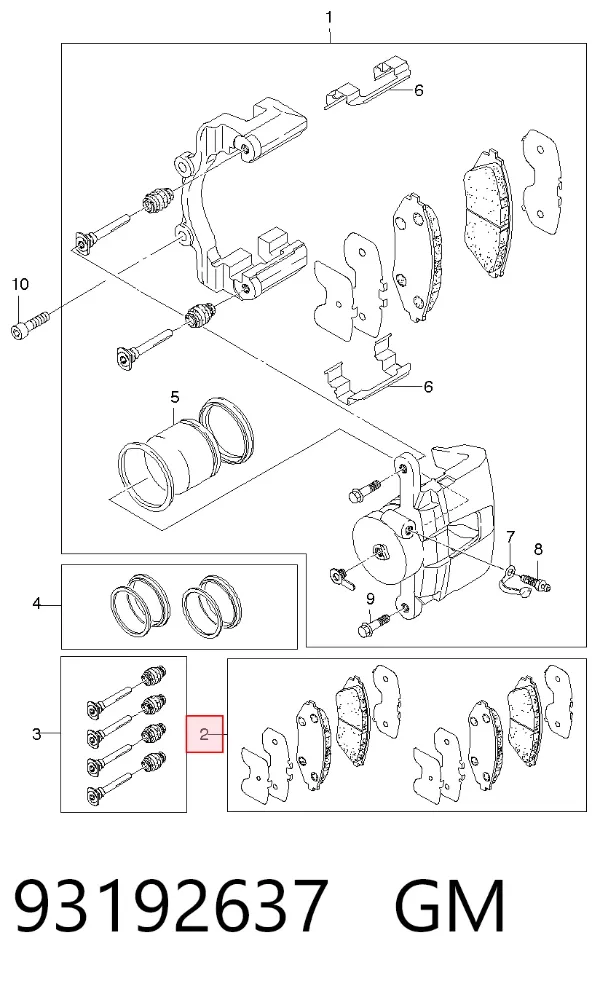 1
6
10
6
5
7
8
9
4
3
2
93192637 GM