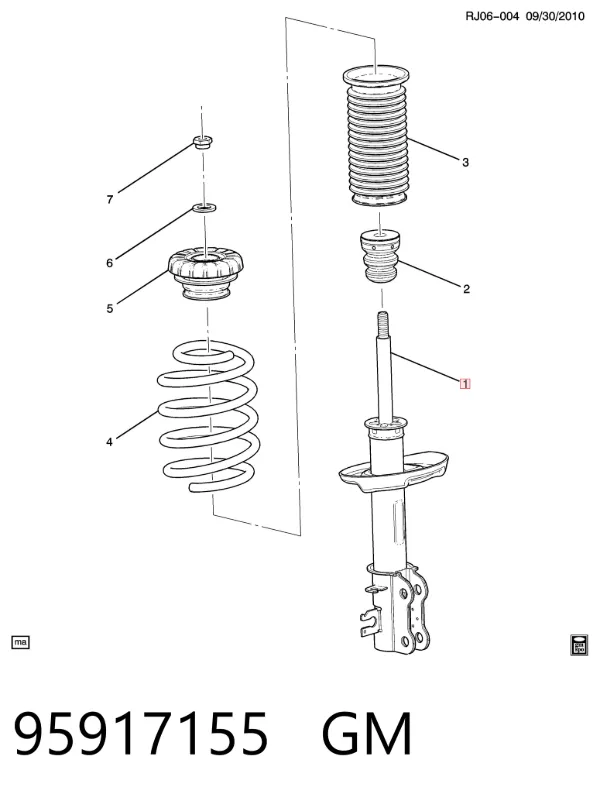 RJ06-004 09/30/2010

3

7

6

2

5

1

4

ma

95917155 GM