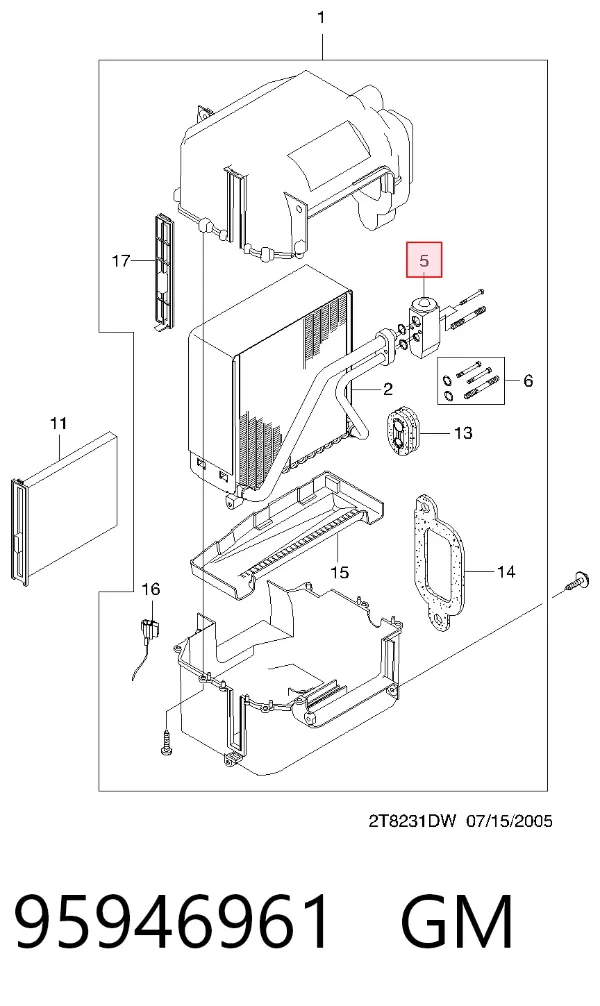 1

17

5

2

6

13

11

15

14

16

2T8231DW 07/15/2005

95946961 GM