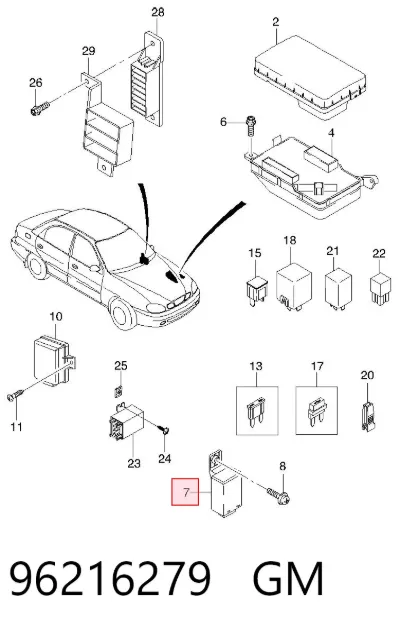 28
2
29
26
6
4
15
18
21
22
10
25
13
17
20
11
23
24
8
7

96216279 GM