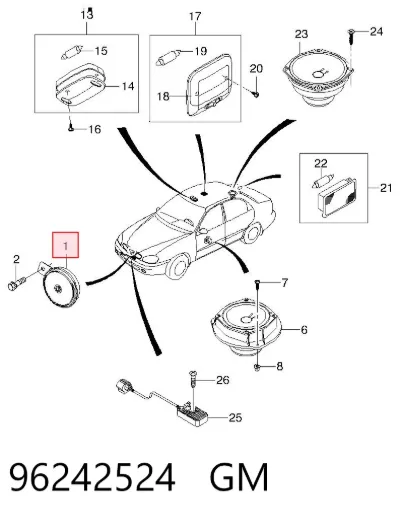 13
15
14
16
17
19
18
20
23
24
22
21
1
2
7
6
8
26
25

96242524 GM