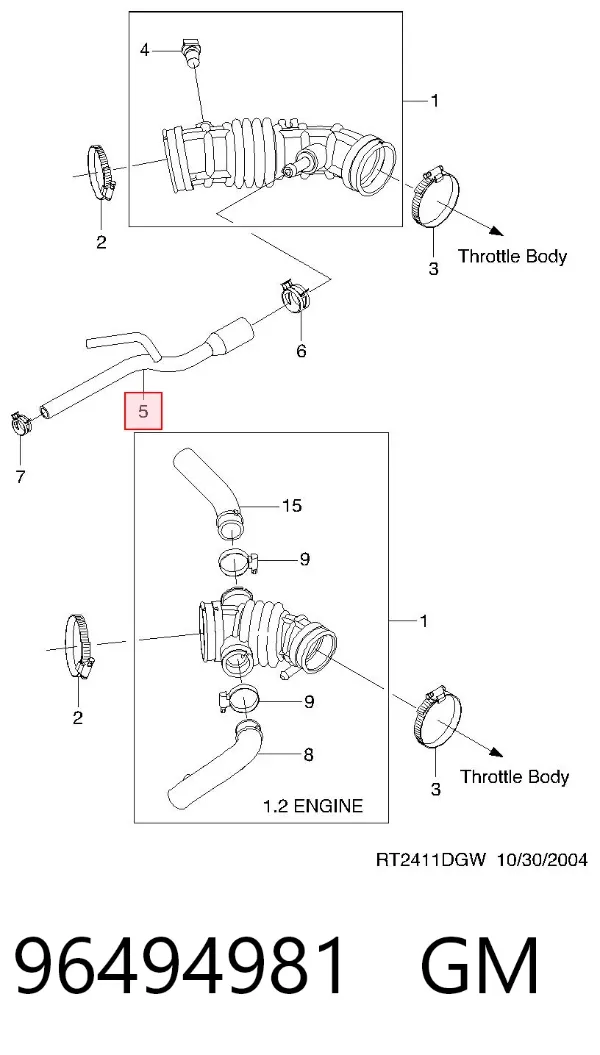 4
1
2
3
Throttle Body
6
5
7
15
9
1
2
9
8
3
Throttle Body
1.2 ENGINE

RT2411DGW 10/30/2004

96494981 GM