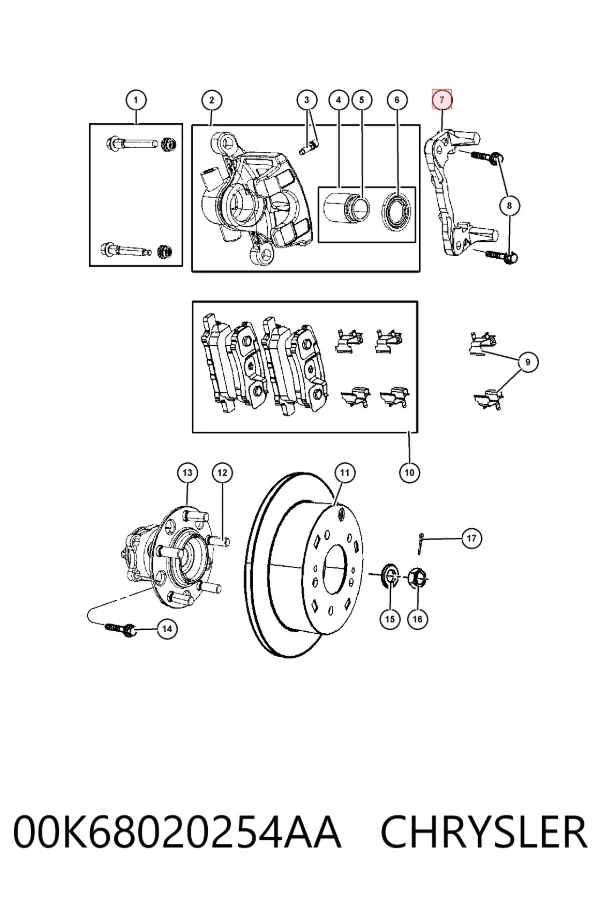 1
2
3
4
5
6
7
8
9
10
13
12
11
17
14
15
16

00K68020254AA CHRYSLER