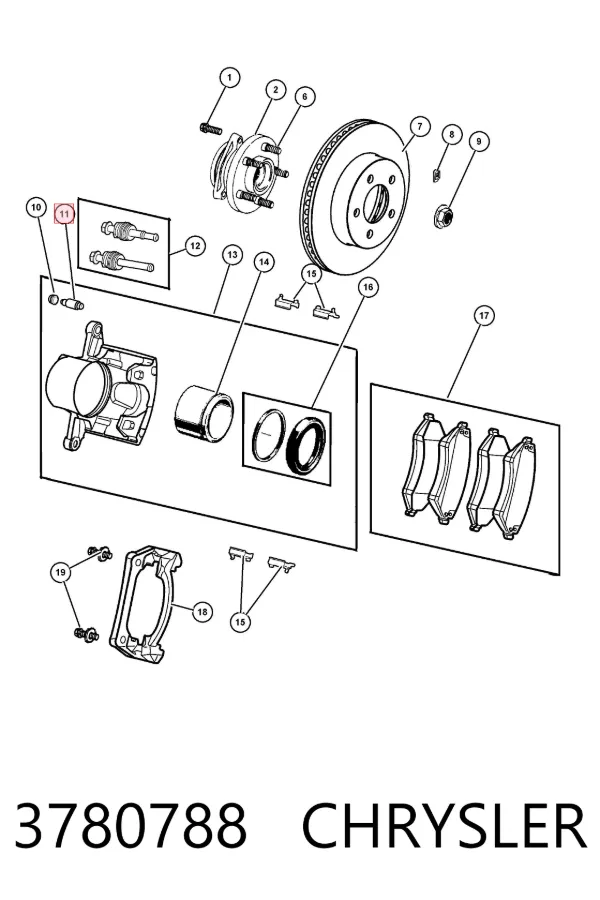 1
2
6
7
8
9
10
11
12
13
14
15
16
17
19
18
15

3780788 CHRYSLER