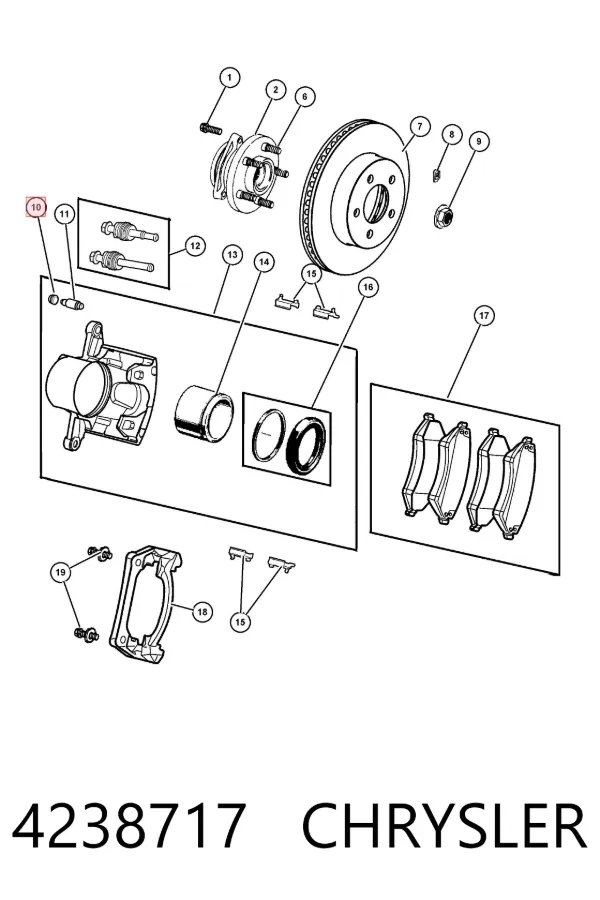 1
2
6
7
8
9
10
11
12
13
14
15
16
17
19
18
15

4238717 CHRYSLER