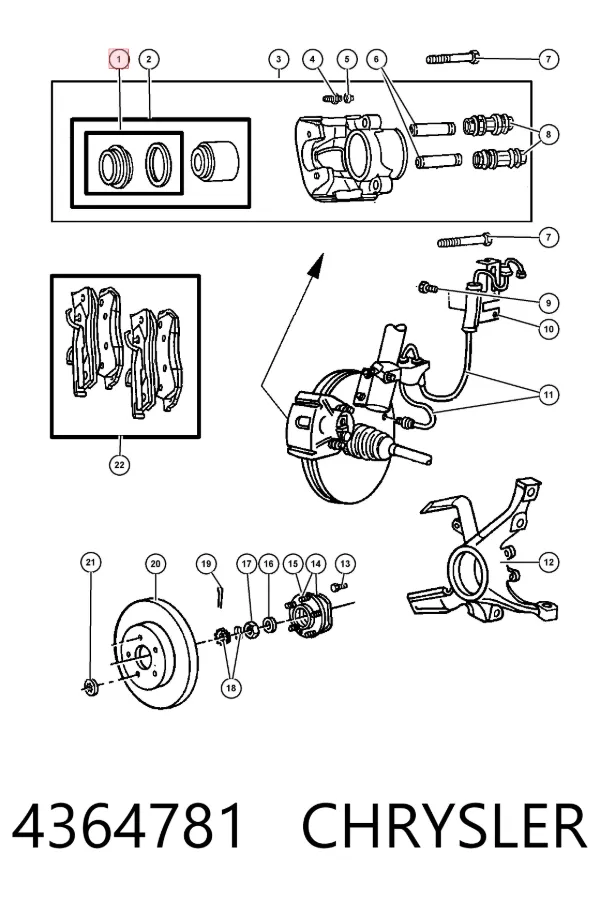 1 2 3 4 5 6 7 8 7 9 10 11 22 12 21 20 19 17 16 15 14 13 18

4364781 CHRYSLER