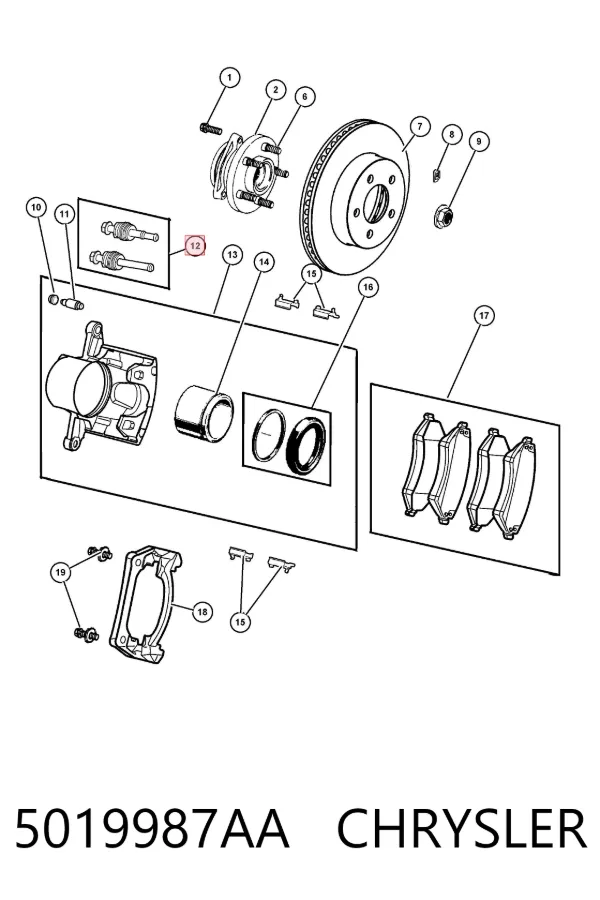 1
2
6
7
8
9
10
11
12
13
14
15
16
17
19
18
15

5019987AA CHRYSLER