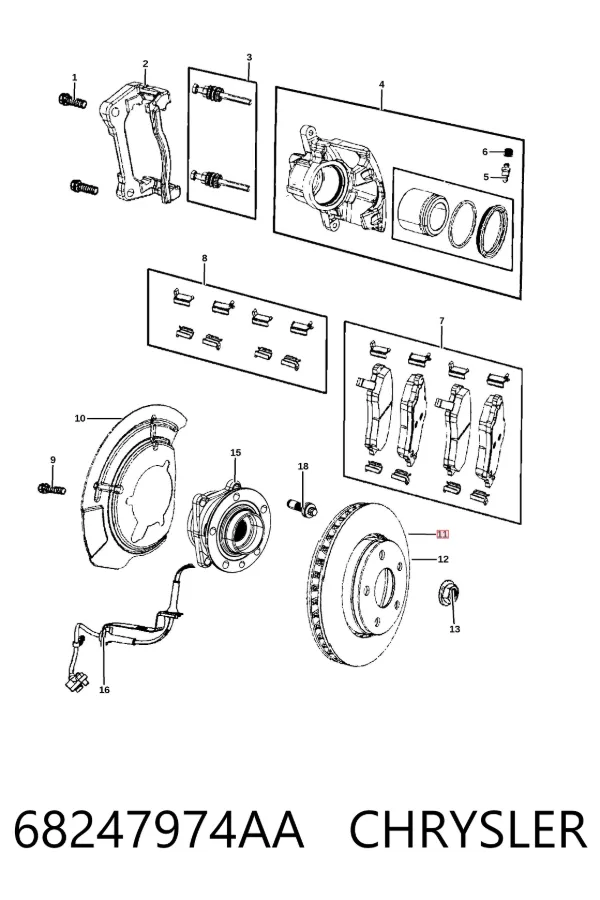 1
2
3
4
6
5
8
7
10
9
15
18
11
12
13
16

68247974AA CHRYSLER