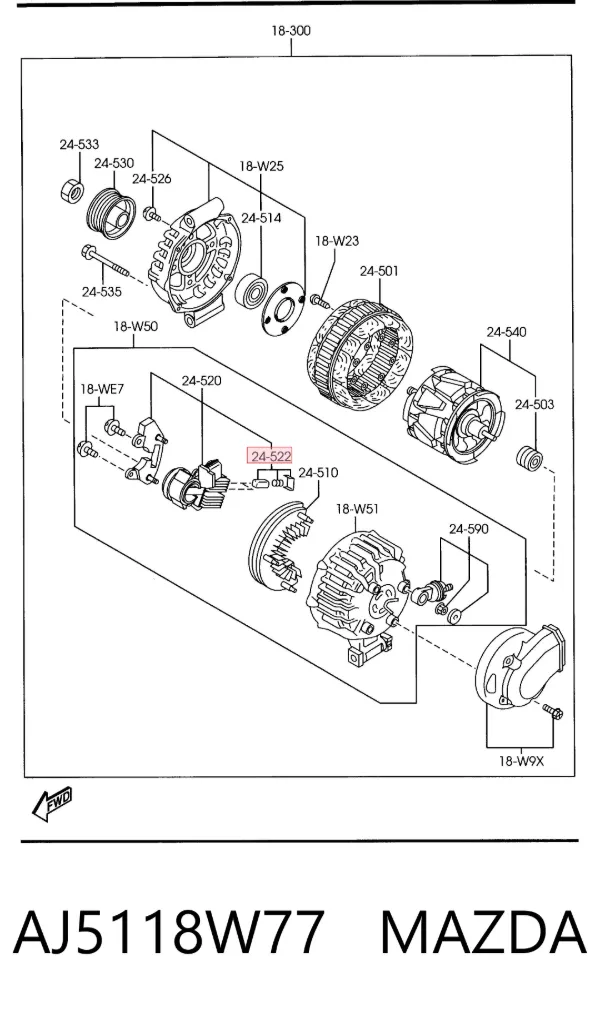 18-300

24-533
24-530
24-526
18-W25
24-514
18-W23
24-501
24-535
18-W50
24-540
18-WE7
24-520
24-503
24-522
24-510
18-W51
24-590
18-W9X
FWD

AJ5118W77 MAZDA