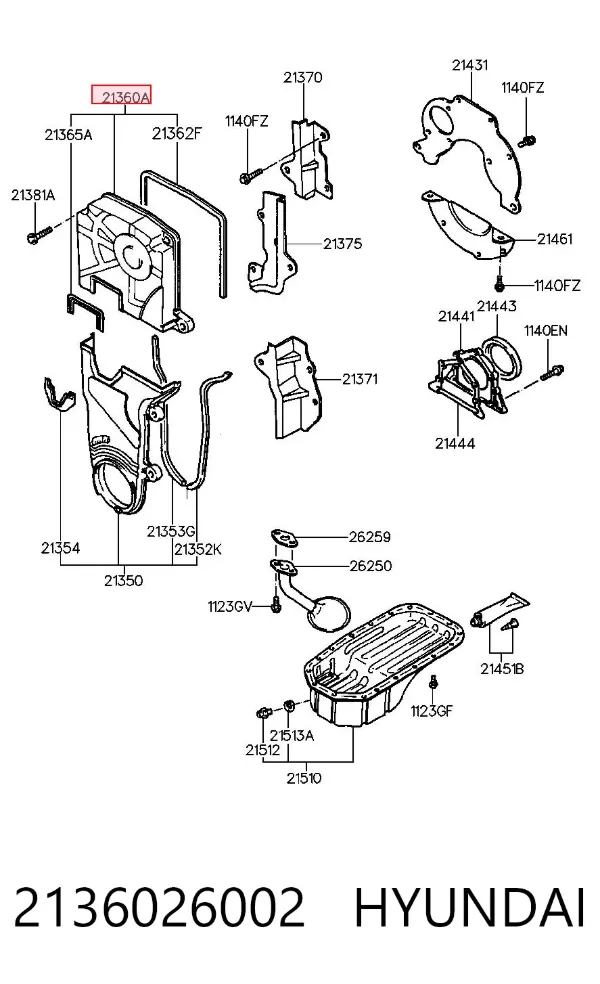 21360A
21365A
21362F
21381A
21370
1140FZ
21375
21371
21431
1140FZ
21461
1140FZ
21441
21443
1140EN
21444
21354
21353G
21352K
21350
26259
26250
1123GV
21451B
1123GF
21513A
21512
21510

2136026002 HYUNDAI