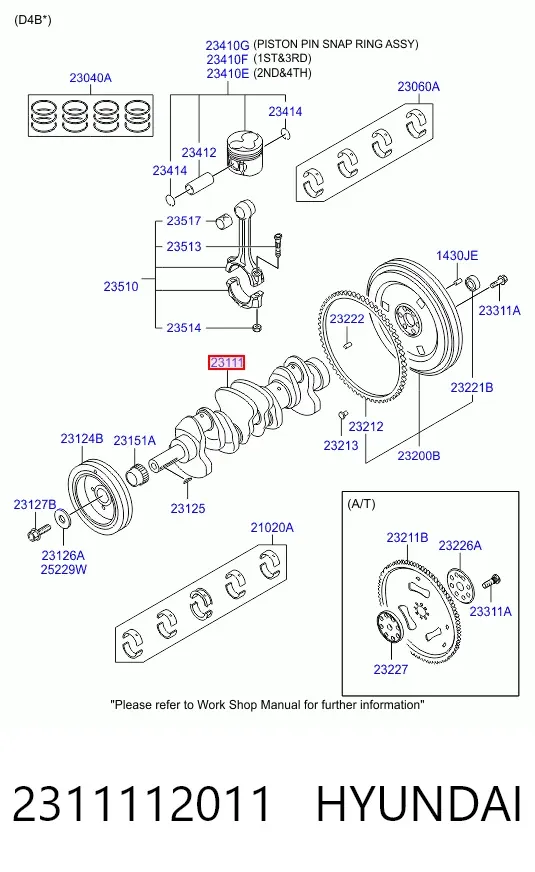 (D4B*)

23410G (PISTON PIN SNAP RING ASSY)
23410F (1ST&3RD)
23410E (2ND&4TH)

23040A

23060A

23414

23412

23414

23517

23513

23510

23514

1430JE

23311A

23222

23111

23221B

23212

23213

23200B

23124B

23151A

23125

23127B

23126A
25229W

21020A

(A/T)

23211B

23226A

23311A

23227

"Please refer to Work Shop Manual for further information"

2311112011 HYUNDAI