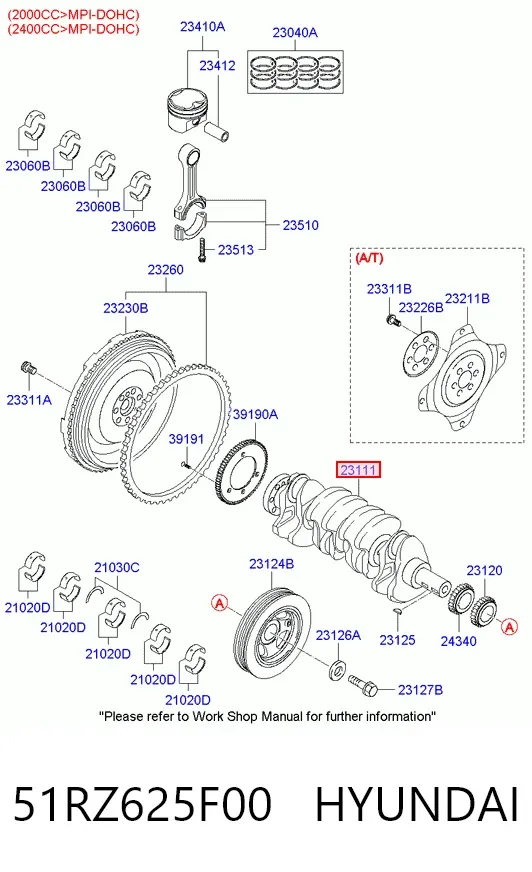 (2000CC>MPI-DOHC)
(2400CC>MPI-DOHC)

23410A
23040A
23412
23060B
23060B
23060B
23060B
23510
23513
23260
23230B
(A/T)
23311B
23226B
23211B
23311A
39190A
39191
23111
21030C
23124B
23120
21020D
21020D
21020D
21020D
21020D
A
23126A
23125
24340
A
23127B

"Please refer to Work Shop Manual for further information"

51RZ625F00 HYUNDAI