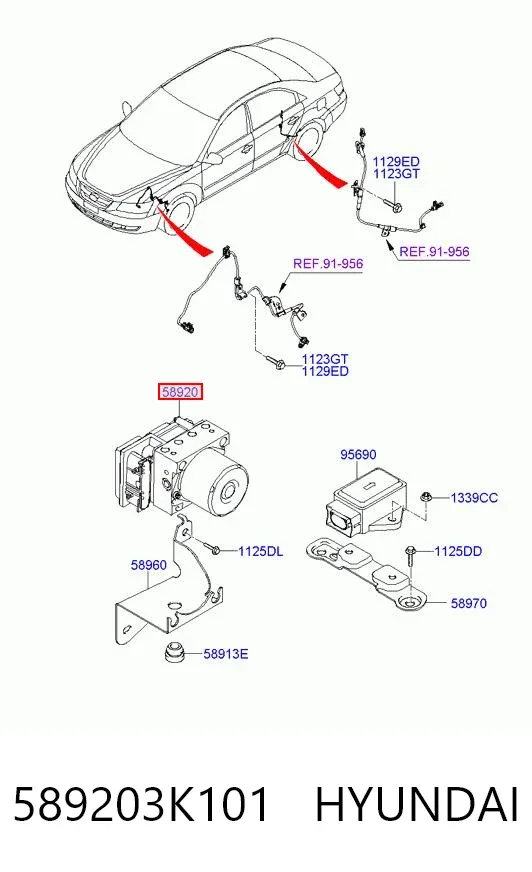 1129ED
1123GT
REF.91-956
REF.91-956
1123GT
1129ED
58920
95690
1339CC
1125DL
1125DD
58960
58970
58913E

589203K101 HYUNDAI