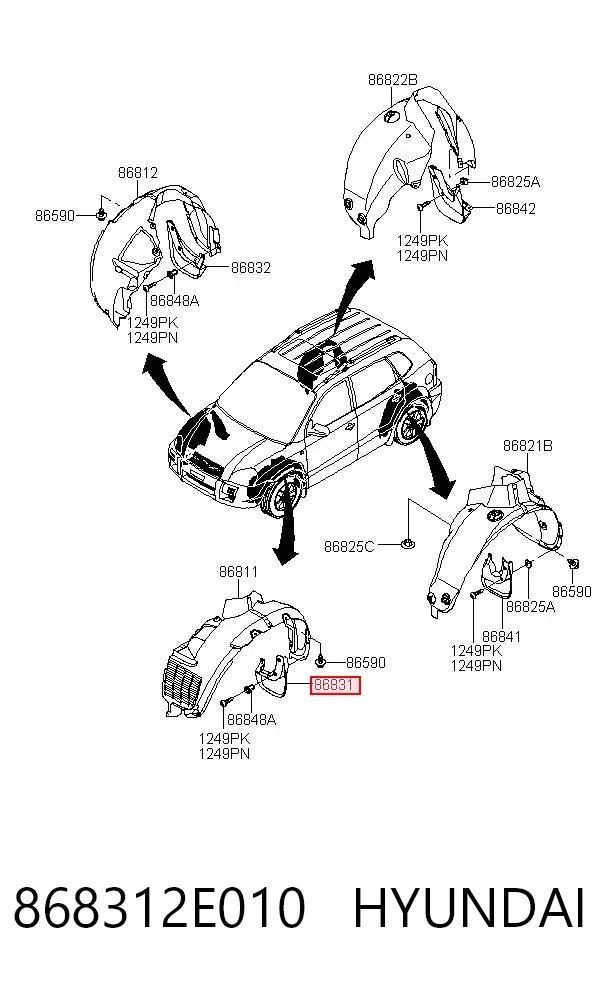 86822B
86825A
86842
1249PK
1249PN
86812
86590
86832
86848A
1249PK
1249PN
86821B
86825C
86590
86825A
86841
1249PK
1249PN
86811
86590
86831
86848A
1249PK
1249PN

868312E010 HYUNDAI