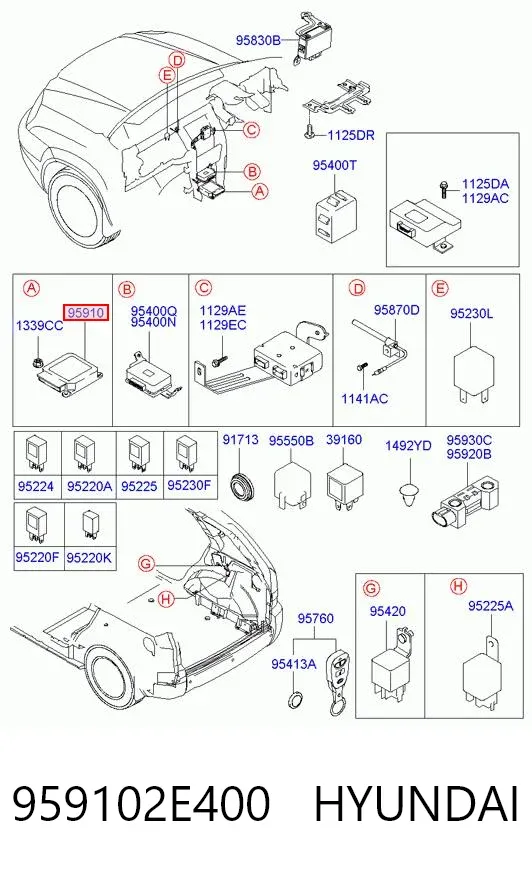 95830B
D
E
C
B
A
1125DR
95400T
1125DA
1129AC
A
95910
1339CC
B
95400Q
95400N
C
1129AE
1129EC
D
95870D
1141AC
E
95230L
95224
95220A
95225
95230F
91713
95550B
39160
1492YD
95930C
95920B
95220F
95220K
G
H
95760
95413A
G
95420
H
95225A
959102E400 HYUNDAI