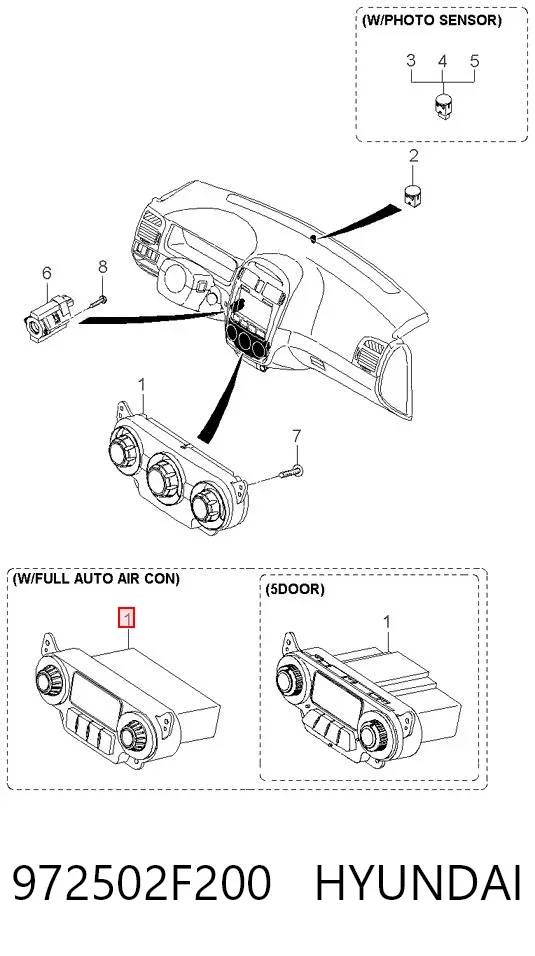 (W/PHOTO SENSOR)
3 4 5

2

6 8

1

7

(W/FULL AUTO AIR CON)
1

(5DOOR)
1

972502F200 HYUNDAI