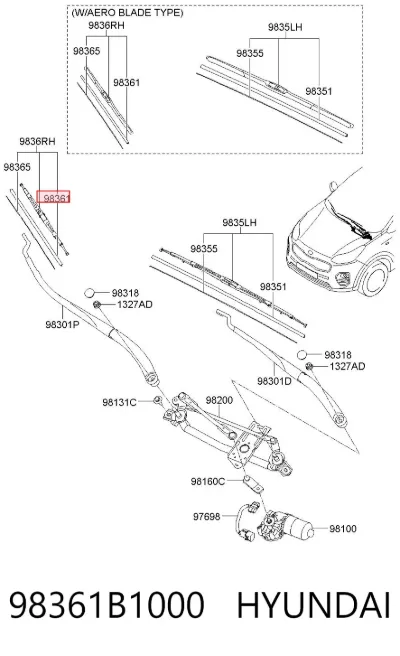 (W/AERO BLADE TYPE)
9836RH
98365
98361
9835LH
98355
98351

9836RH
98365
98361
9835LH
98355
98351
98318
1327AD
98301P
98318
1327AD
98301D
98131C
98200
98160C
97698
98100

98361B1000 HYUNDAI