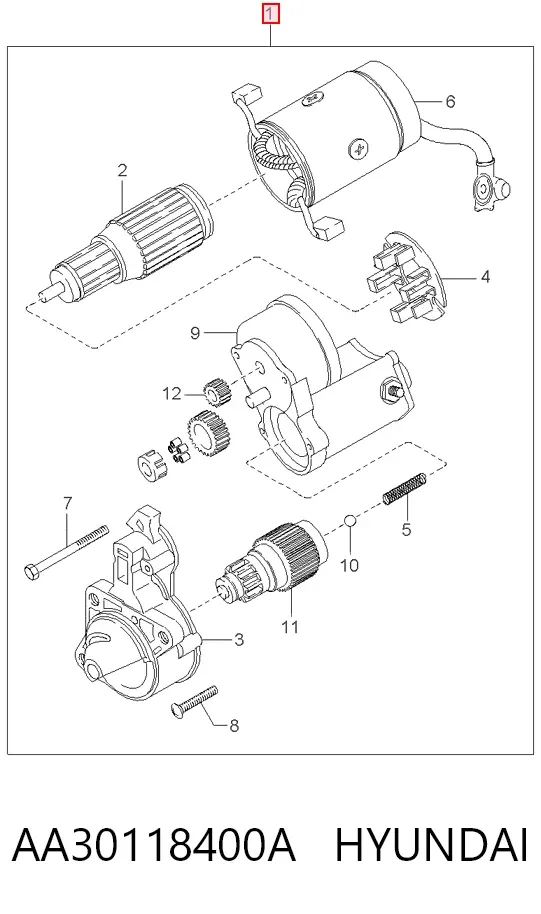 1
6
2
4
9
12
7
5
10
11
3
8

AA30118400A HYUNDAI