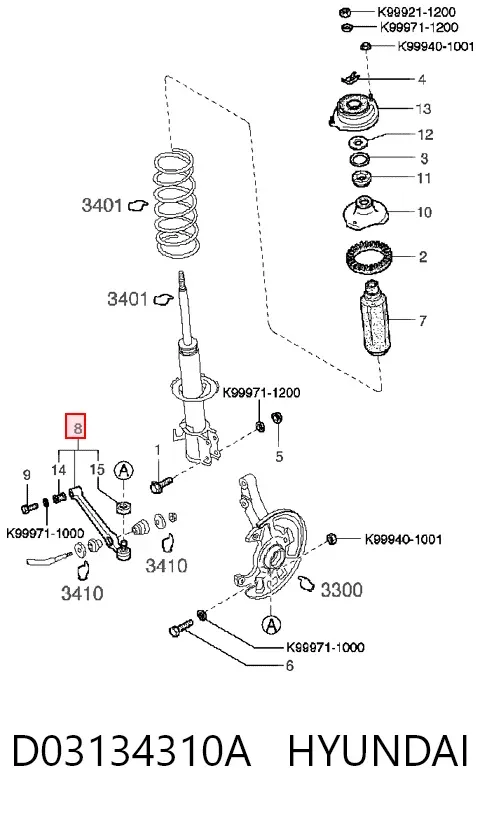 K99921-1200
K99971-1200
K99940-1001
4
13
12
3
11
10
2
7
3401
3401
K99971-1200
5
8
9
14
15
A
1
K99971-1000
3410
3410
K99940-1001
3300
A
K99971-1000
6

D03134310A HYUNDAI